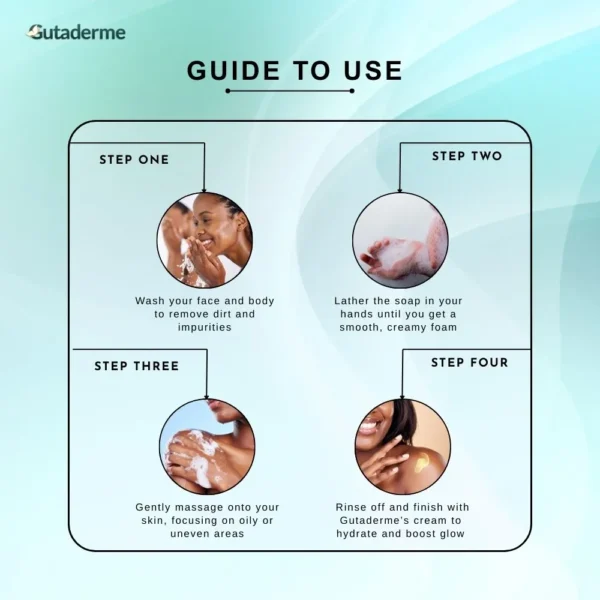 Gutaderme

GUIDE TO USE

STEP ONE

Wash your face and body to remove dirt and impurities

STEP TWO

Lather the soap in your hands until you get a smooth, creamy foam

STEP THREE

Gently massage onto your skin, focusing on oily or uneven areas

STEP FOUR

Rinse off and finish with Gutaderme's cream to hydrate and boost glow