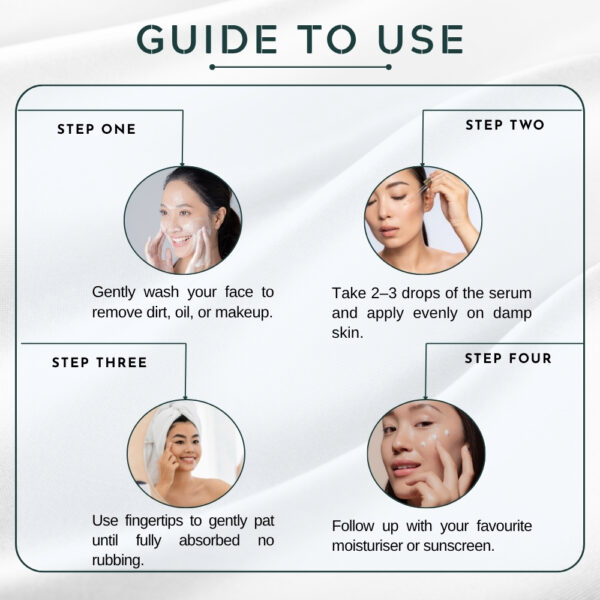 GUIDE TO USE

STEP ONE

Gently wash your face to remove dirt, oil, or makeup.

STEP TWO

Take 2–3 drops of the serum and apply evenly on damp skin.

STEP THREE

Use fingertips to gently pat until fully absorbed no rubbing.

STEP FOUR

Follow up with your favourite moisturiser or sunscreen.